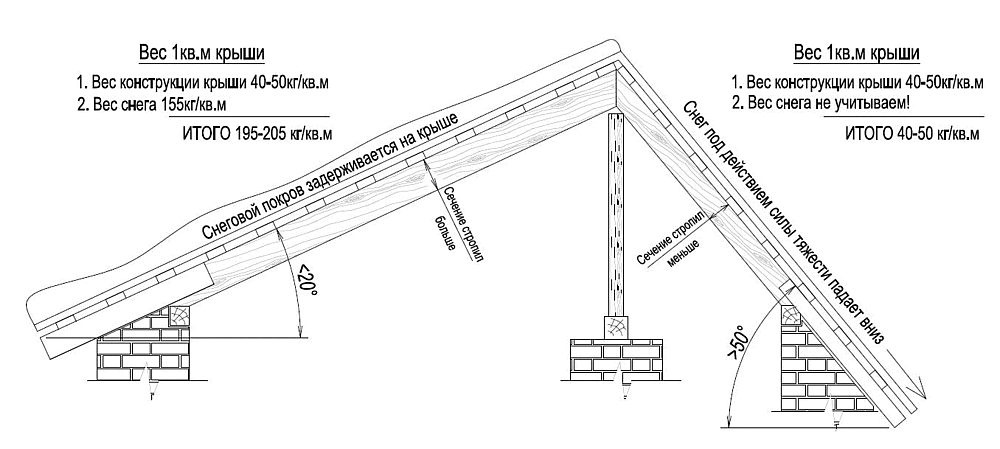 Вес 1кв.м крыши
1. Вес конструкции крыши 40-50кг/кв.м
2. Вес снега 155кг/кв.м
ИТОГО 195-205 кг/кв.м

Снеговой покров задерживается на крыше

Сечение стропил больше

<20°

Вес 1кв.м крыши
1. Вес конструкции крыши 40-50кг/кв.м
2. Вес снега не учитываем!
ИТОГО 40-50 кг/кв.м

Снег под действием силы тяжести падает вниз

Сечение стропил меньше

>50°